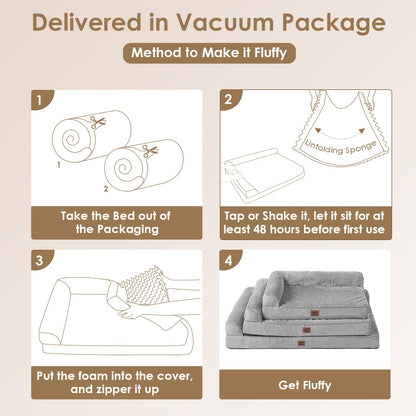 Delivered in Vacuum Package

Method to Make it Fluffy

1

1

2

Take the Bed out of the Packaging

2

Unfolding Sponge

Tap or Shake it, let it sit for at least 48 hours before first use

3

Put the foam into the cover, and zipper it up

4

Get Fluffy